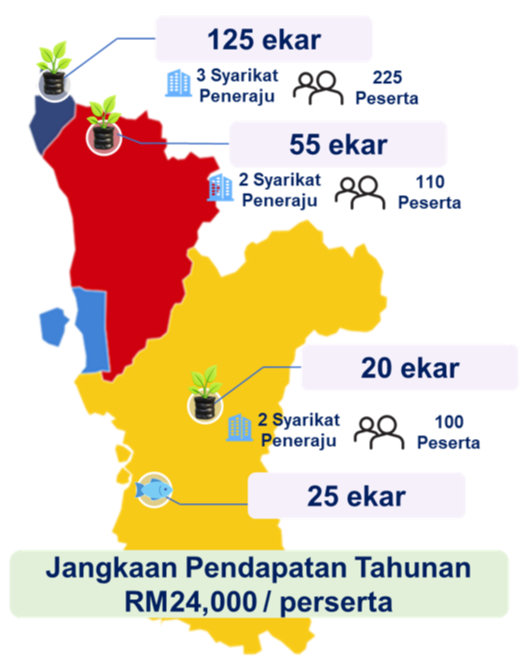 125 ekar

3 Syarikat Peneraju

225 Peserta

55 ekar

2 Syarikat Peneraju

110 Peserta

20 ekar

2 Syarikat Peneraju

100 Peserta

25 ekar

Jangkaan Pendapatan Tahunan RM24,000 / perserta