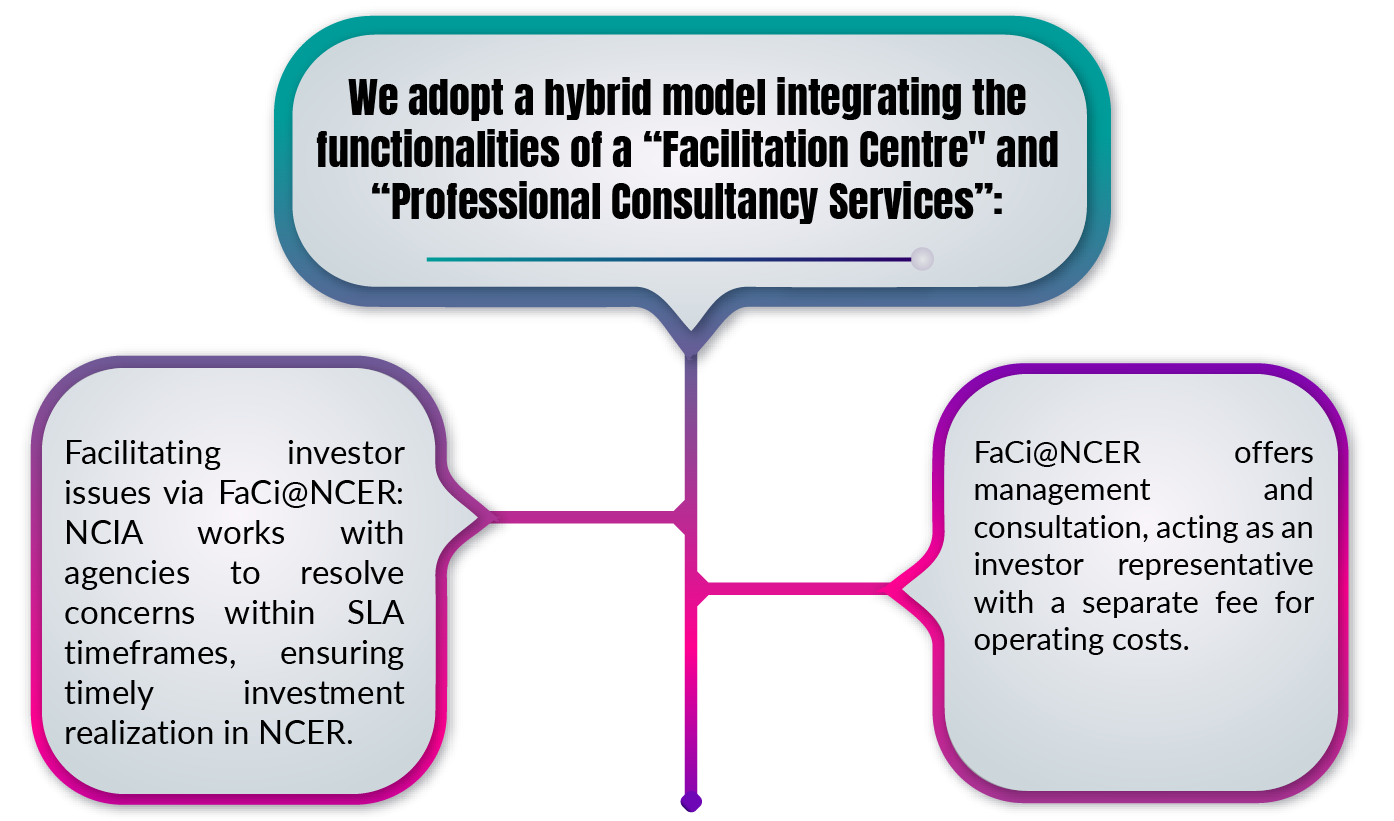 We adopt a hybrid model integrating the functionalities of a “Facilitation Centre" and “Professional Consultancy Services”:

Facilitating investor issues via FaCi@NCER: NCIA works with agencies to resolve concerns within SLA timeframes, ensuring timely investment realization in NCER.

FaCi@NCER offers management and consultation, acting as an investor representative with a separate fee for operating costs.