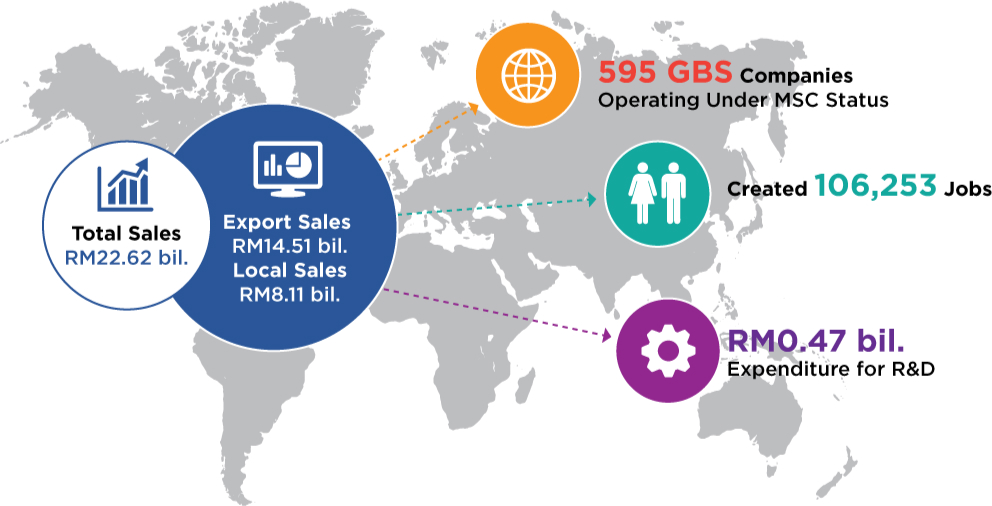 Total Sales
RM22.62 bil.

Export Sales
RM14.51 bil.
Local Sales
RM8.11 bil.

595 GBS Companies
Operating Under MSC Status

Created 106,253 Jobs

RM0.47 bil.
Expenditure for R&D